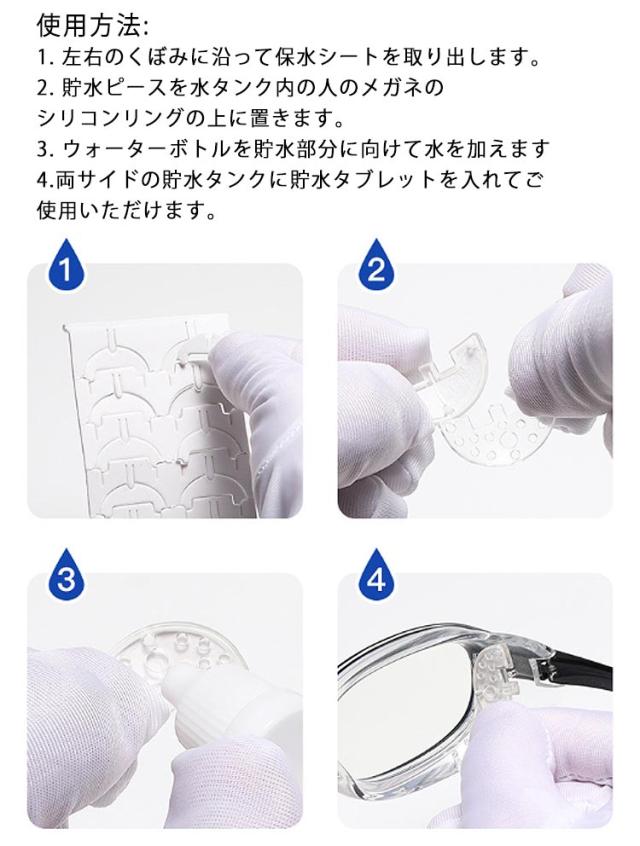 使用方法:
1. 左右のくぼみに沿って保水シートを取り出します。
2. 貯水ピースを水タンク内の人のメガネのシリコンリングの上に置きます。
3. ウォーターボトルを貯水部分に向けて水を加えます
4.両サイドの貯水タンクに貯水タブレットを入れてご使用いただけます。

1

2

3

4