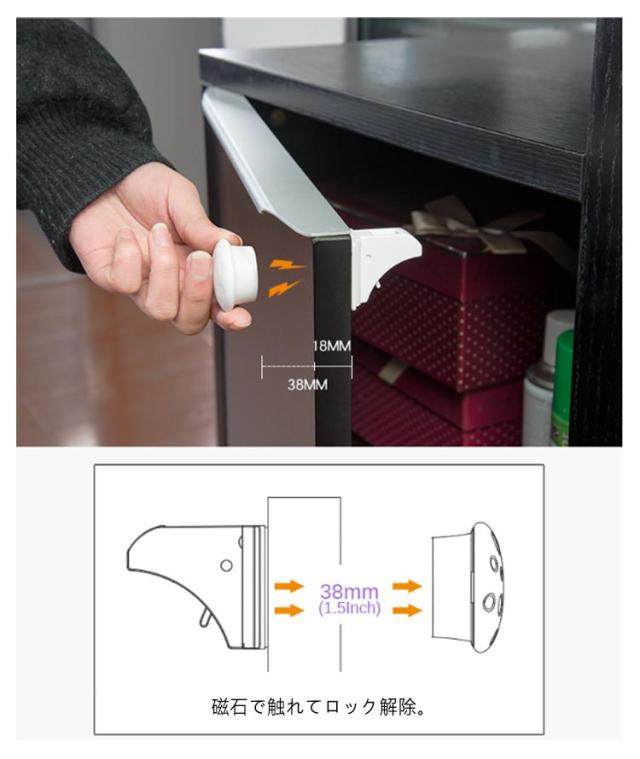 18MM
38MM

38mm
(1.5Inch)

磁石で触れてロック解除。