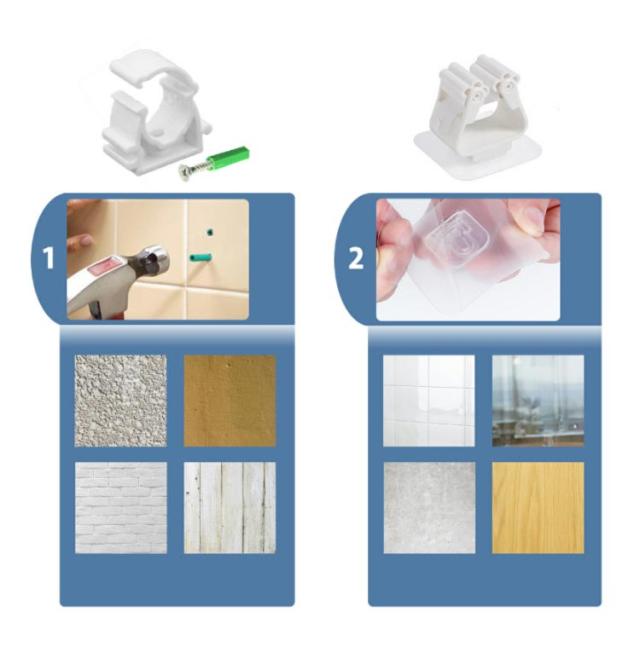 1

2