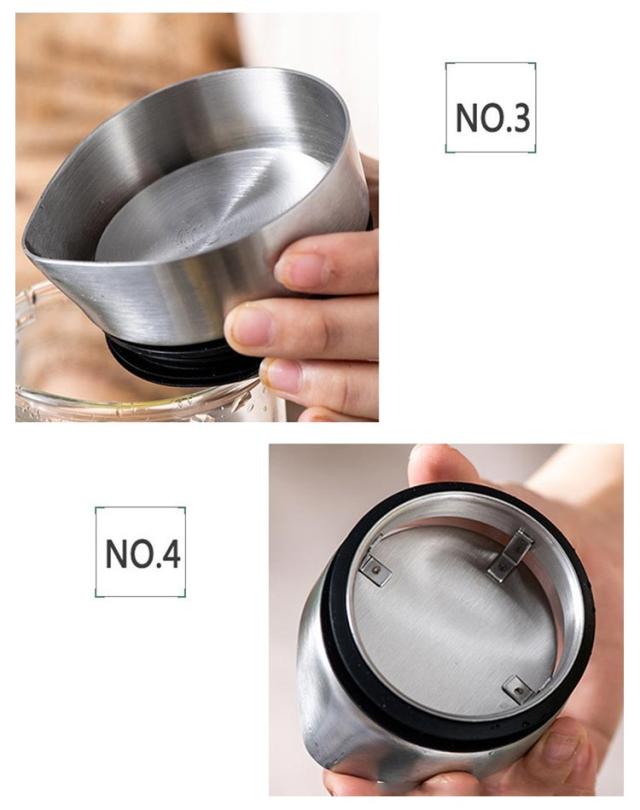 NO.3

NO.4