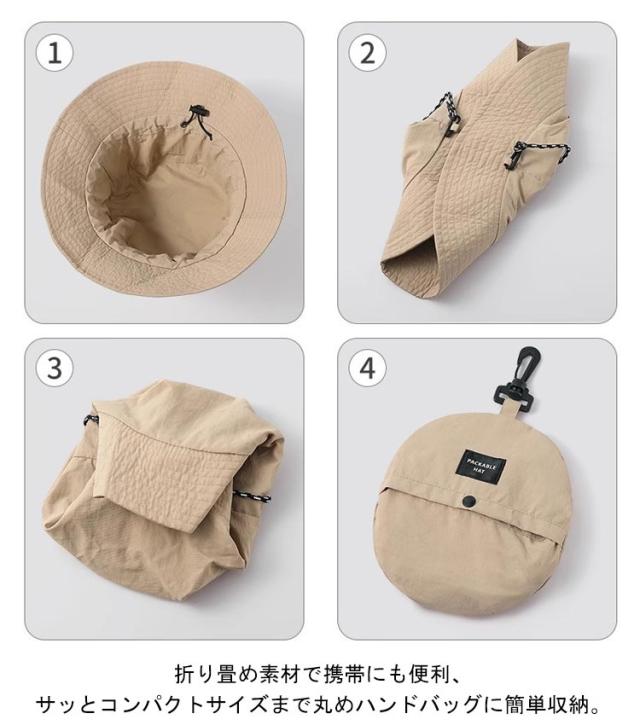 1

2

3

4

PACKABLE HAT

折り畳め素材で携帯にも便利、
サッとコンパクトサイズまで丸めハンドバッグに簡単収納。