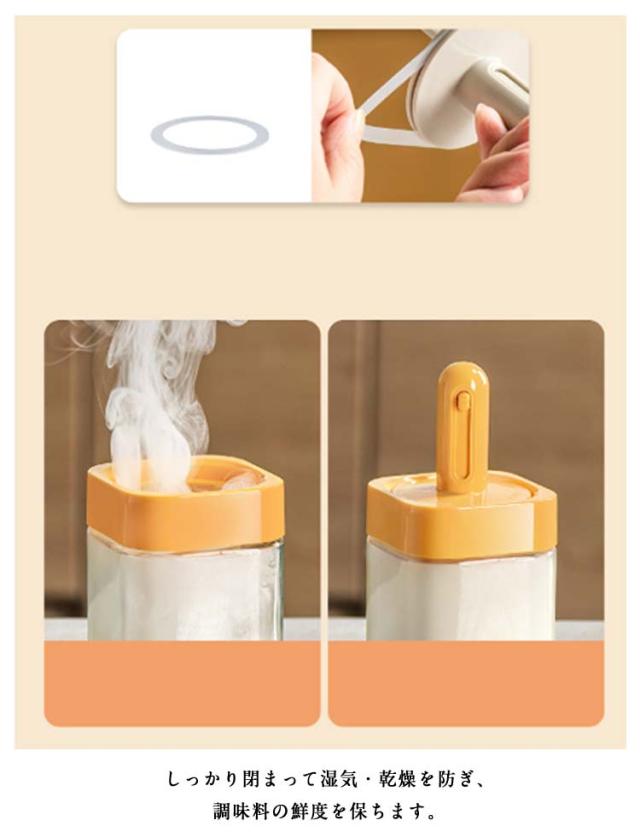 しっかり閉まって湿気・乾燥を防ぎ、
調味料の鮮度を保ちます。