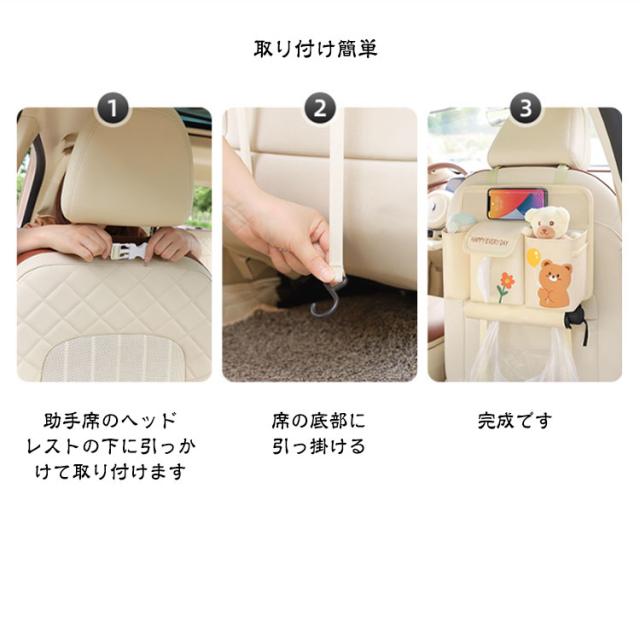 取り付け簡単

1

2

3

HAPPY EVERY DAY

助手席のヘッドレストの下に引っかけて取り付けます

席の底部に引っ掛ける

完成です