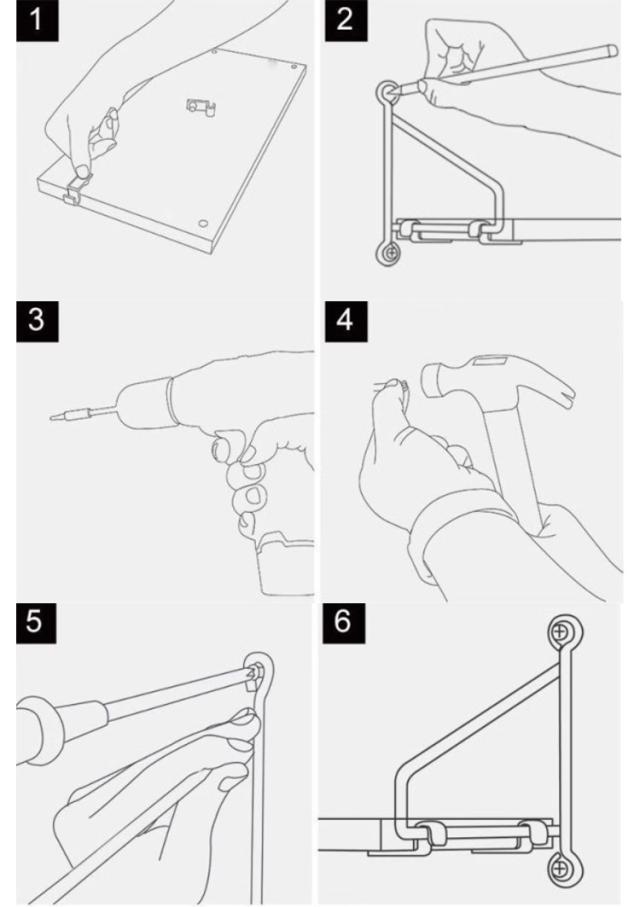 1
2
3
4
5
6