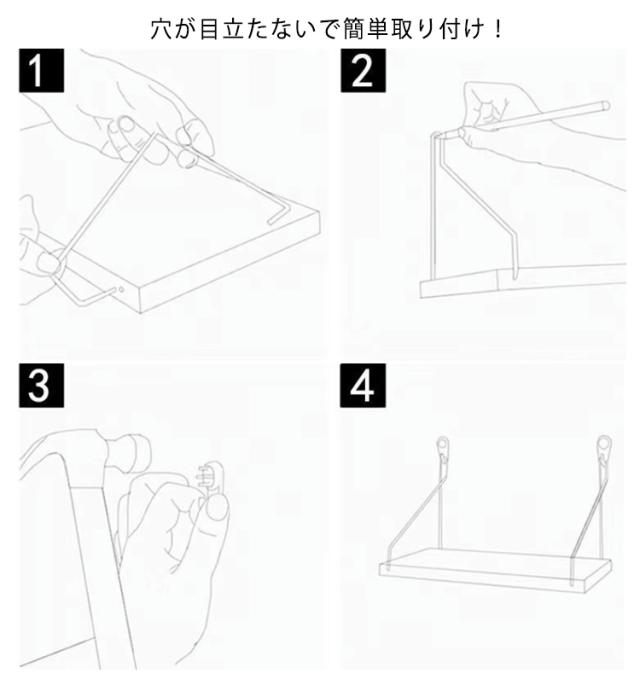 穴が目立たないで簡単取り付け！

1

2

3

4