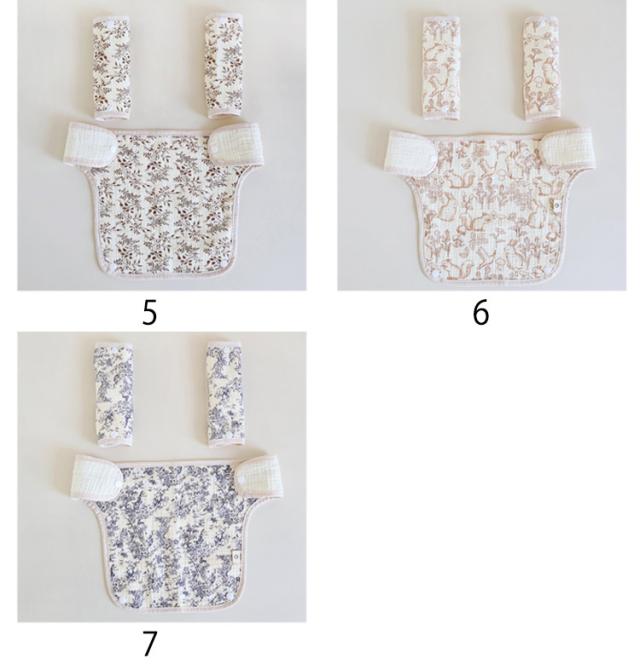 5

6

7