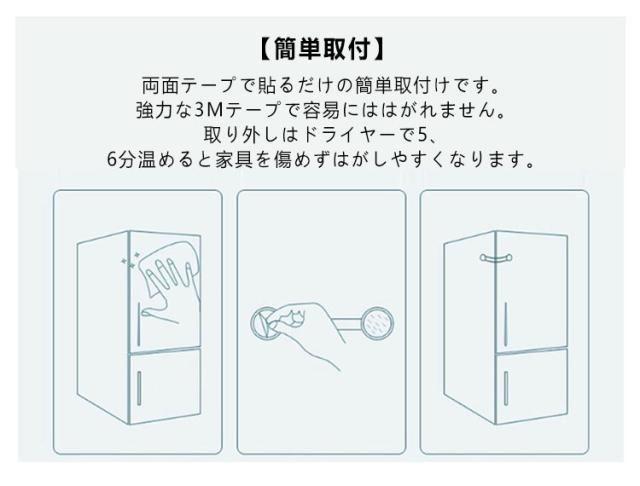 【簡単取付】

両面テープで貼るだけの簡単取付けです。
強力な3Mテープで容易にははがれません。
取り外しはドライヤーで5、
6分温めると家具を傷めずはがしやすくなります。