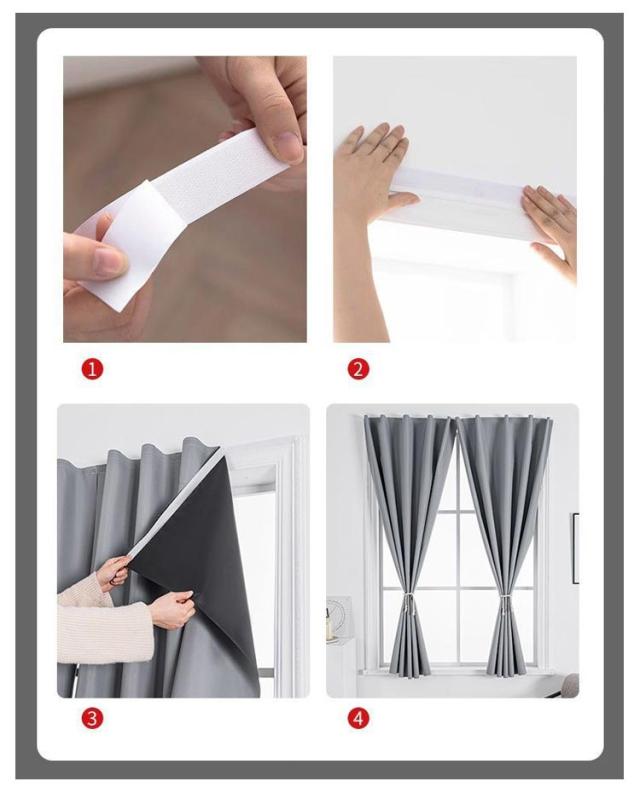 1

2

3

4