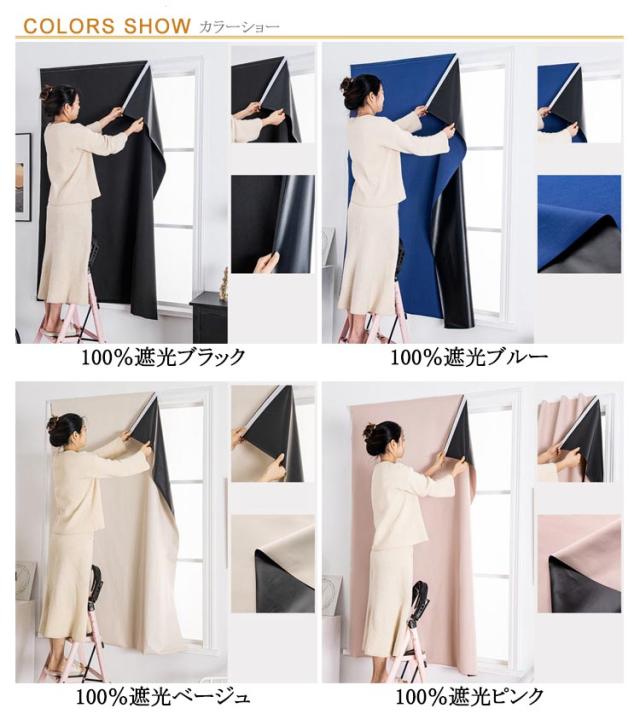 COLORS SHOW カラーショー

100%遮光ブラック

100%遮光ブルー

100%遮光ベージュ

100%遮光ピンク