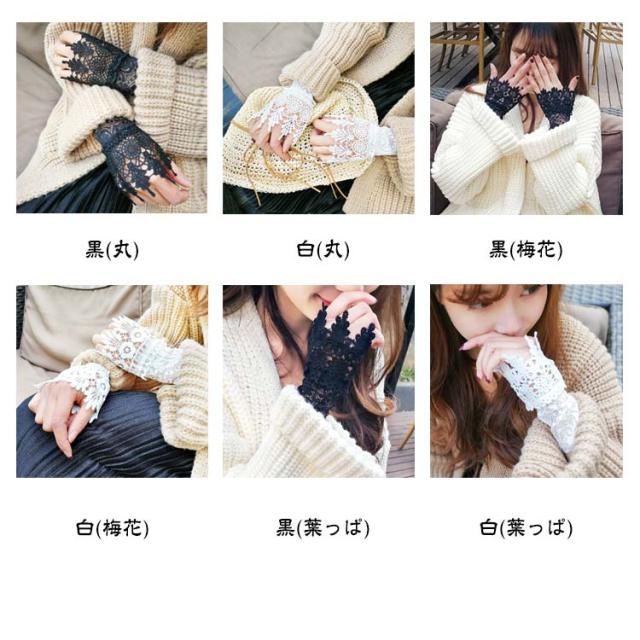 黒(丸)

白(丸)

黒(梅花)

白(梅花)

黒(葉っぱ)

白(葉っぱ)