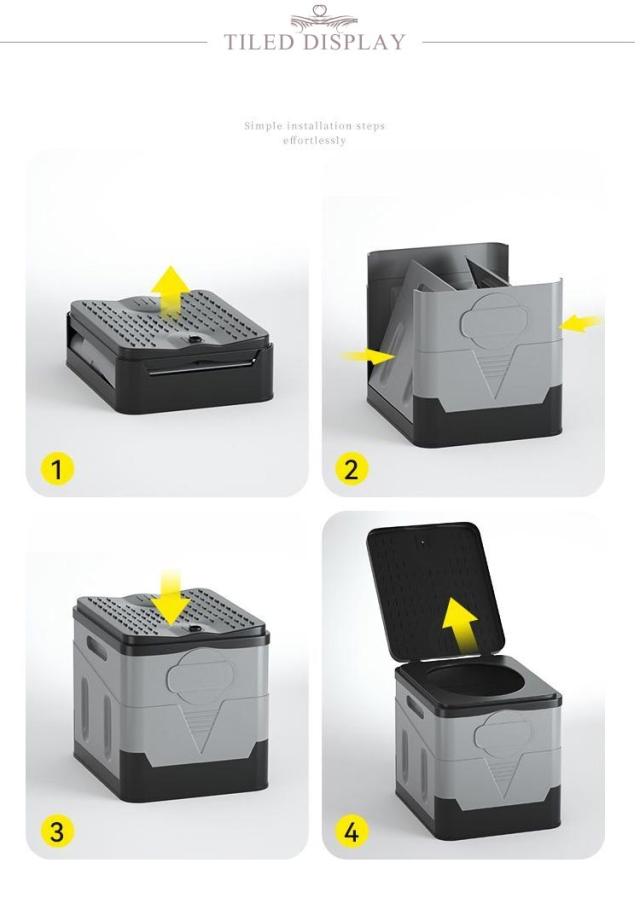 TILED DISPLAY

Simple installation steps effortlessly

1

2

3

4