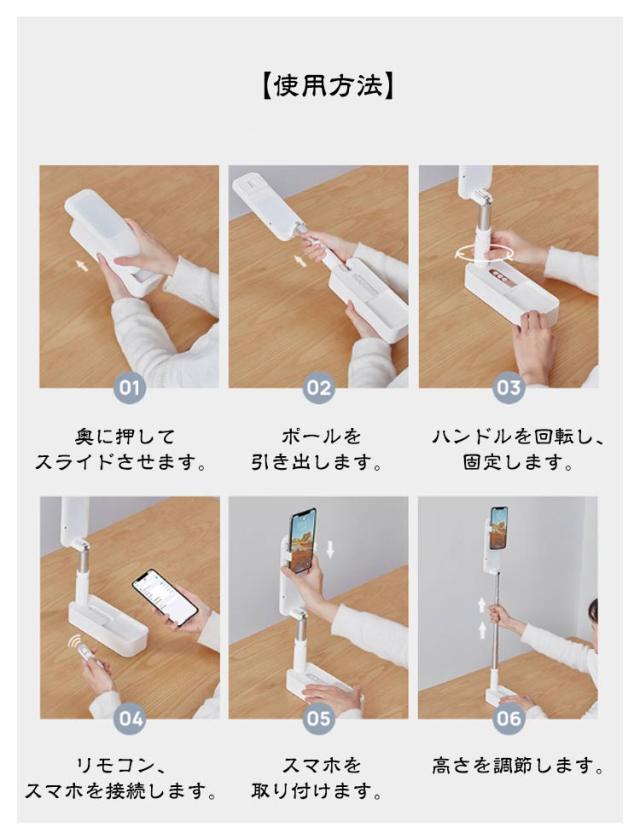 【使用方法】

01
奥に押して
スライドさせます。

02
ポールを
引き出します。

03
ハンドルを回転し、
固定します。

04
リモコン、
スマホを接続します。

05
スマホを
取り付けます。

06
高さを調節します。