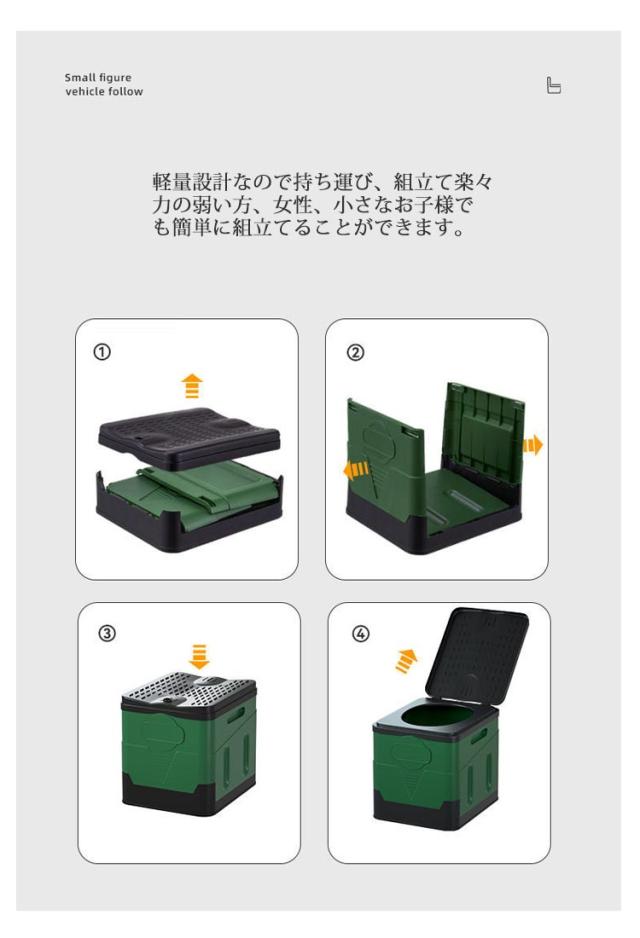 Small figure
vehicle follow

軽量設計なので持ち運び、組立て楽々力の弱い方、女性、小さなお子様でも簡単に組立てることができます。

①

②

③

④