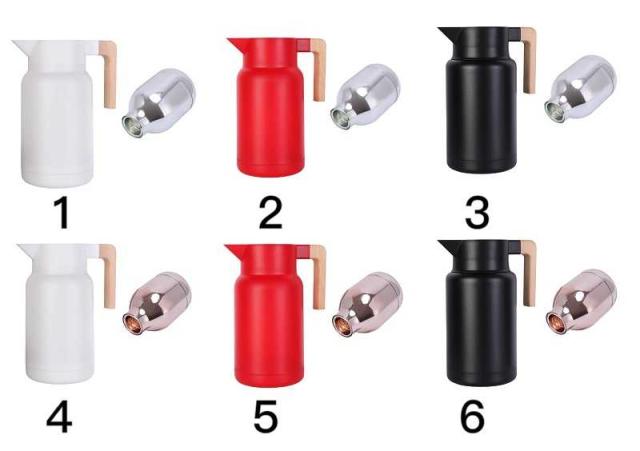 1 2 3

4 5 6