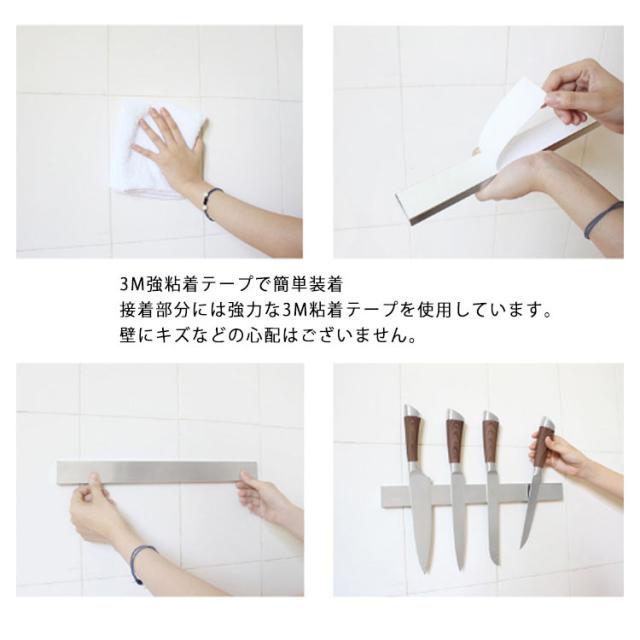 3M強粘着テープで簡単装着
接着部分には強力な3M粘着テープを使用しています。
壁にキズなどの心配はございません。