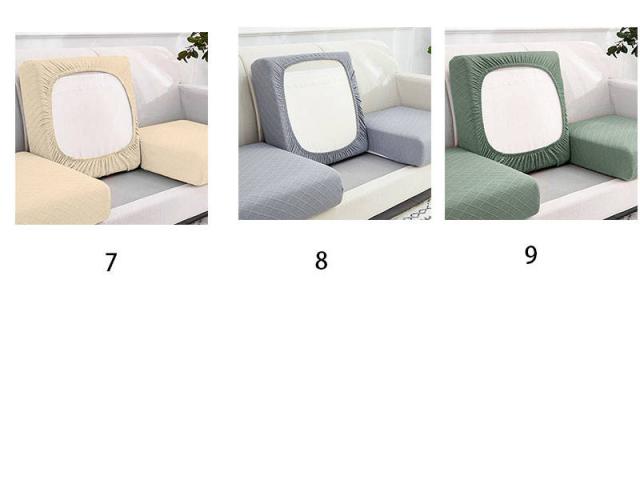 7

8

9