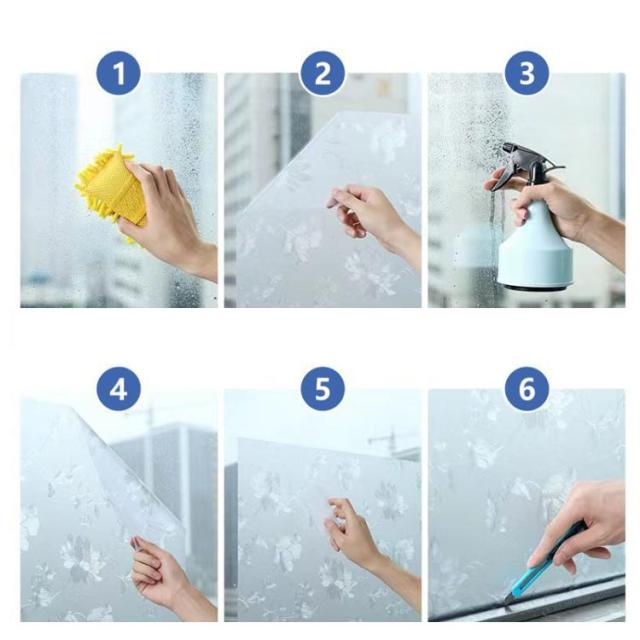 1

2

3

4

5

6