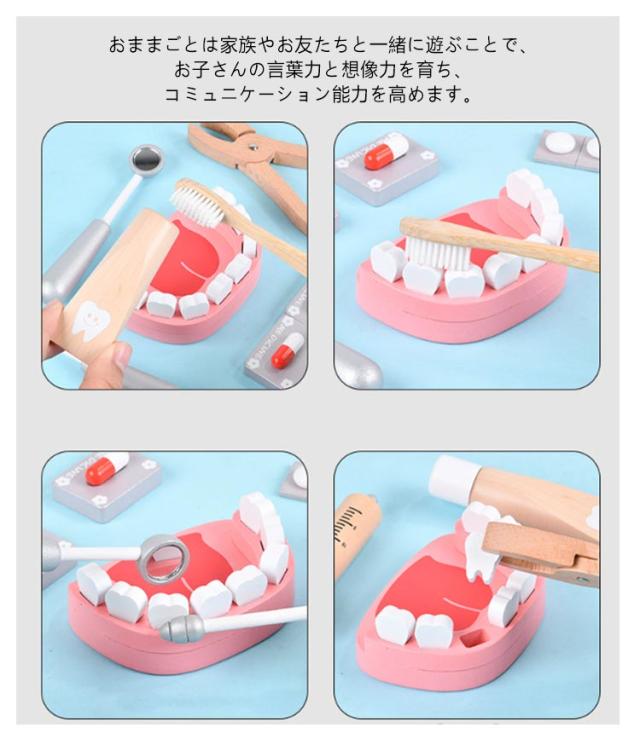 おままごとは家族やお友たちと一緒に遊ぶことで、
お子さんの言葉力と想像力を育ち、
コミュニケーション能力を高めます。