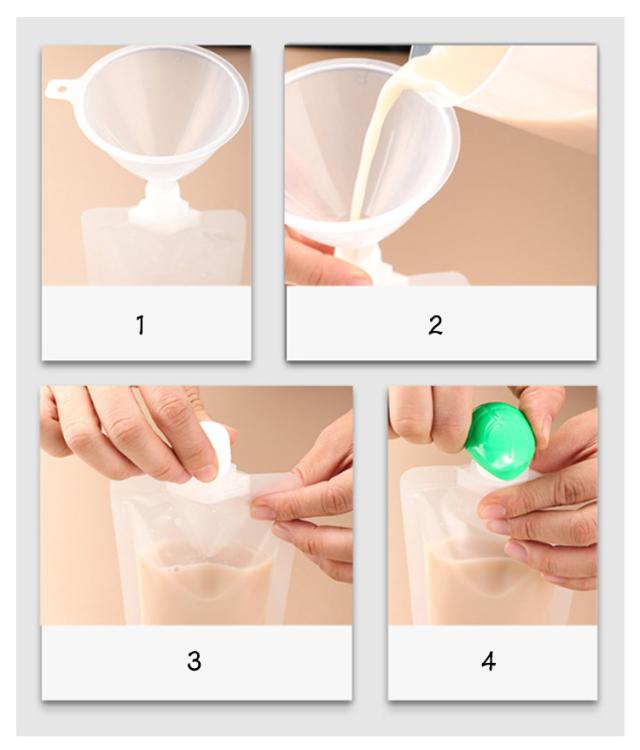 1

2

3

4