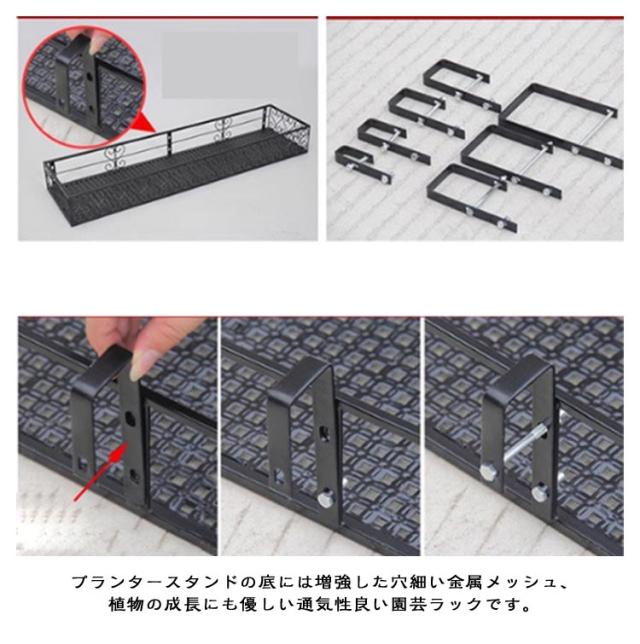 プランタースタンドの底には増強した穴細い金属メッシュ、
植物の成長にも優しい通気性良い園芸ラックです。