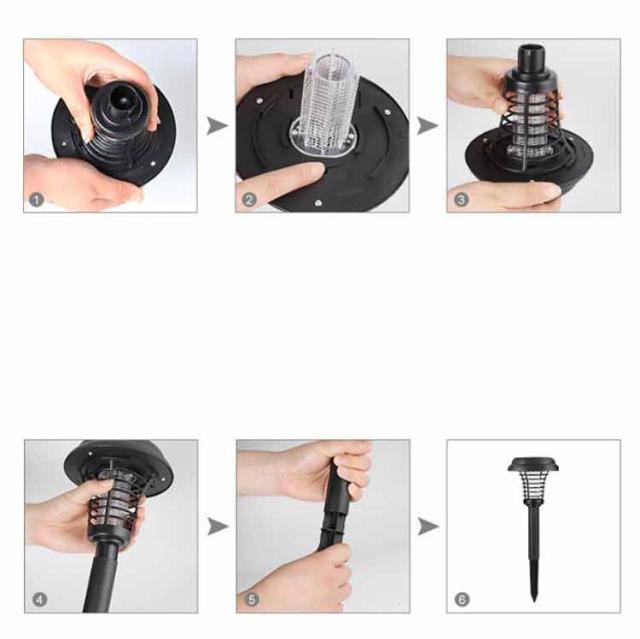 1

2

3

4

5

6