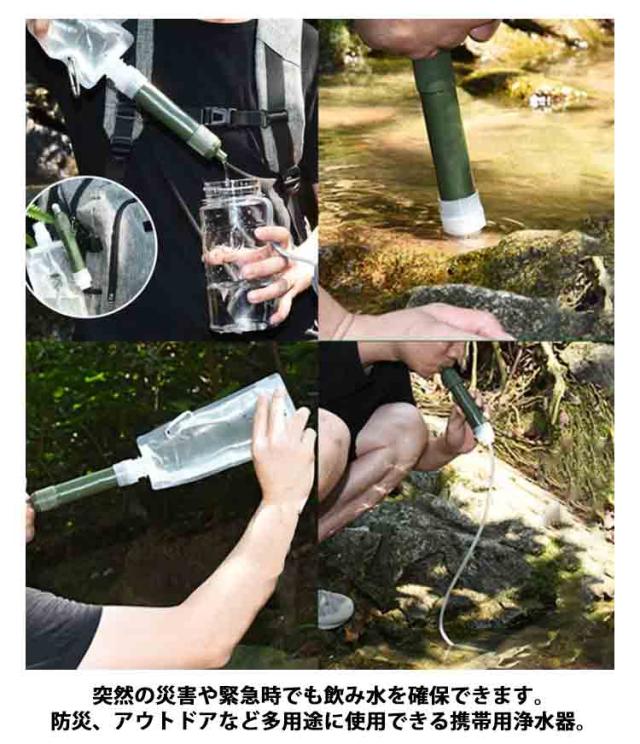 突然の災害や緊急時でも飲み水を確保できます。
防災、アウトドアなど多用途に使用できる携帯用浄水器。