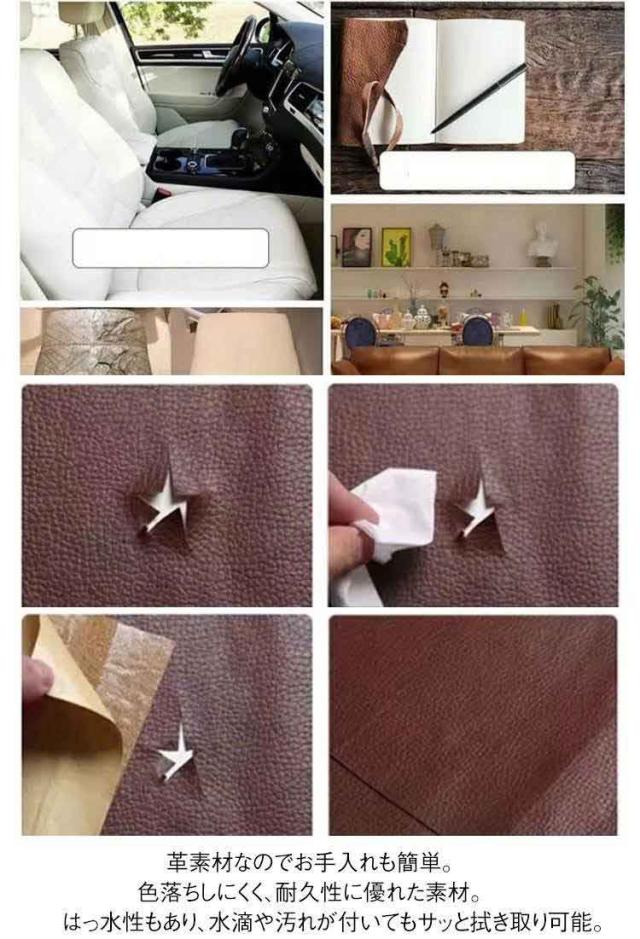 革素材なのでお手入れも簡単。
色落ちしにくく、耐久性に優れた素材。
はっ水性もあり、水滴や汚れが付いてもサッと拭き取り可能。