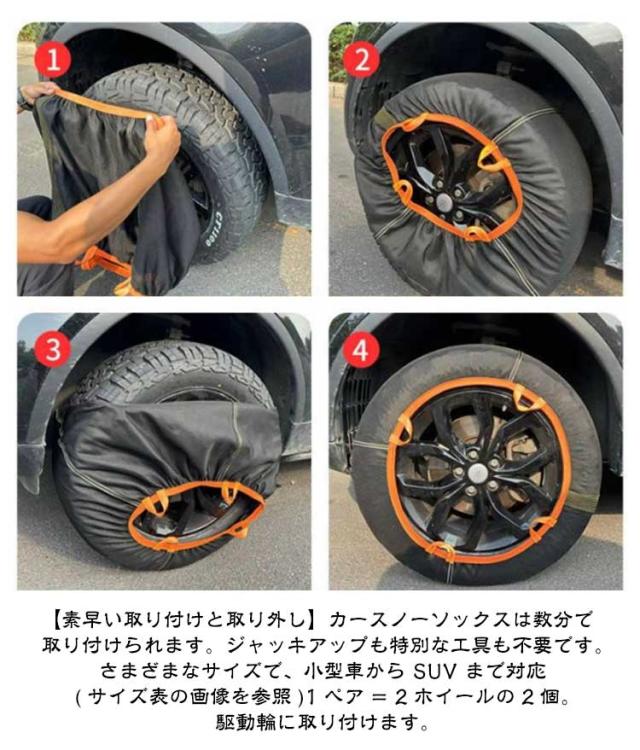 1

2

3

4

【素早い取り付けと取り外し】カースノーソックスは数分で取り付けられます。ジャッキアップも特別な工具も不要です。さまざまなサイズで、小型車から SUV まで対応 ( サイズ表の画像を参照 )1 ペア ＝ 2 ホイールの 2 個。駆動輪に取り付けます。