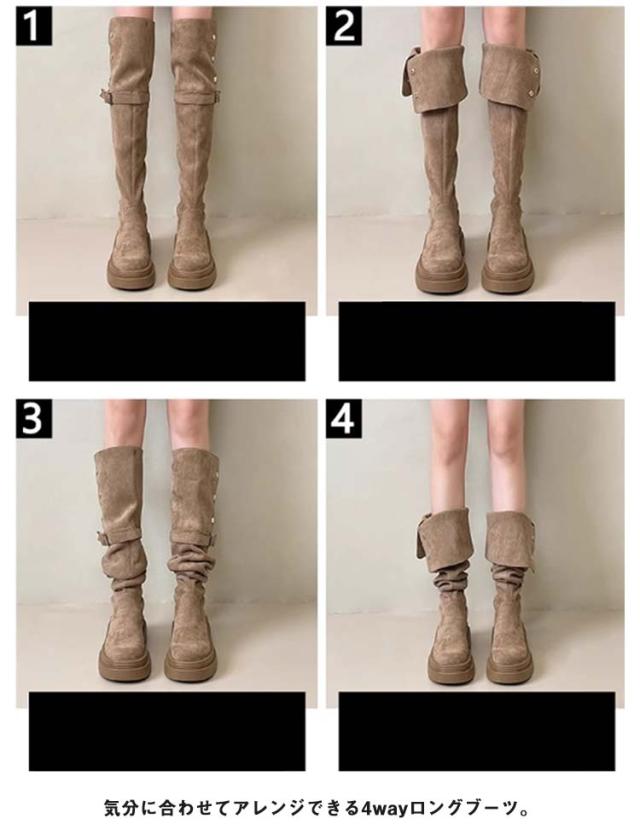 1

2

3

4

気分に合わせてアレンジできる4wayロングブーツ。