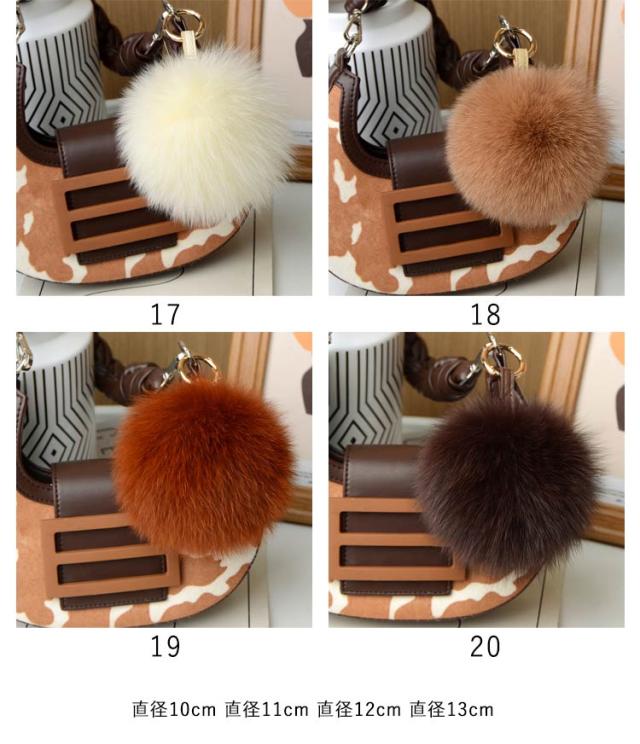 17

18

19

20

直径10cm 直径11cm 直径12cm 直径13cm