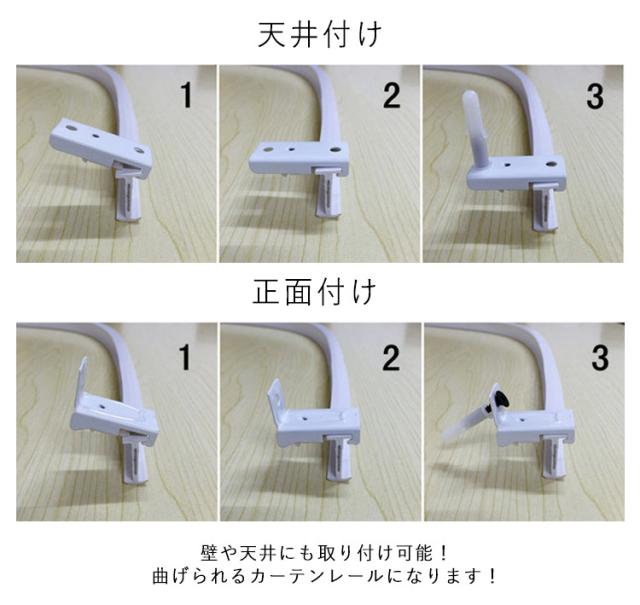 天井付け

1

2

3

正面付け

1

2

3

壁や天井にも取り付け可能！
曲げられるカーテンレールになります！