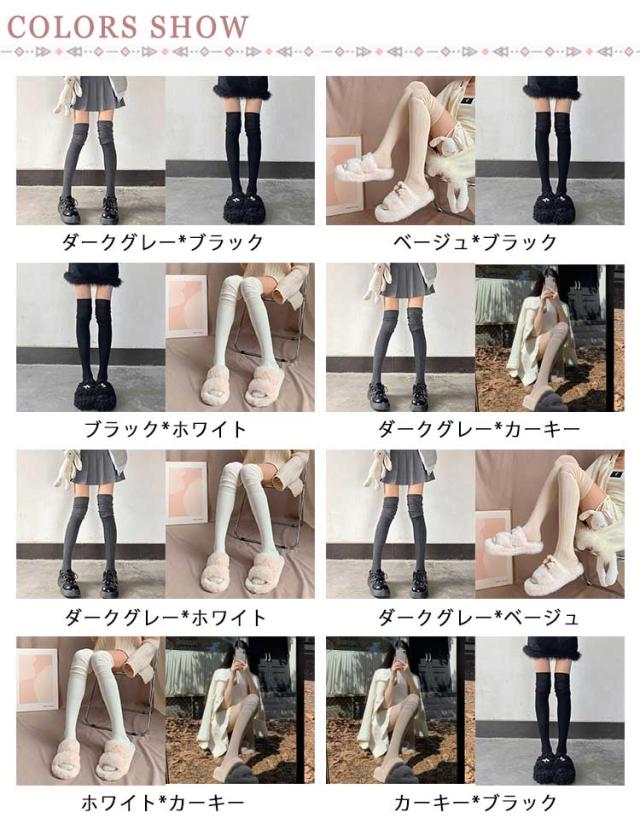 COLORS SHOW

ダークグレー*ブラック

ベージュ*ブラック

ブラック*ホワイト

ダークグレー*カーキー

ダークグレー*ホワイト

ダークグレー*ベージュ

ホワイト*カーキー

カーキー*ブラック