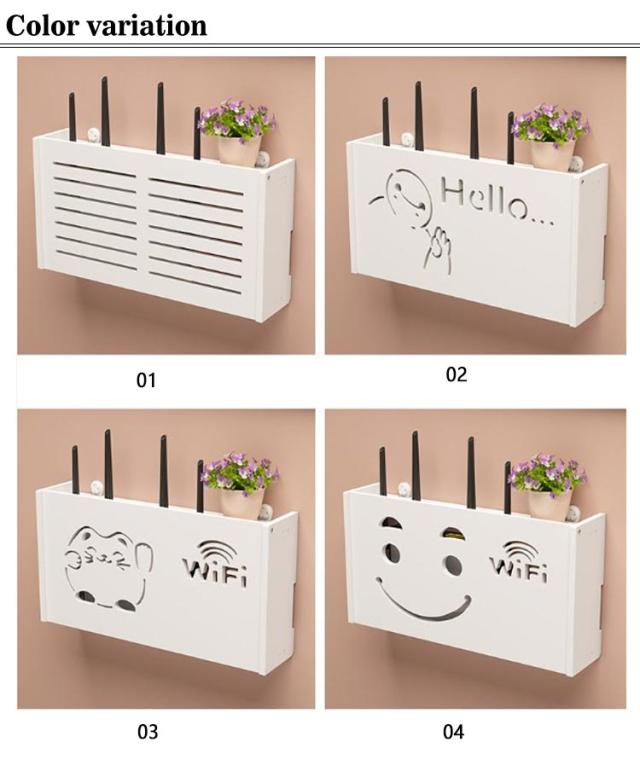 Color variation

Hello...

01

02

WiFi

WiFi

03

04