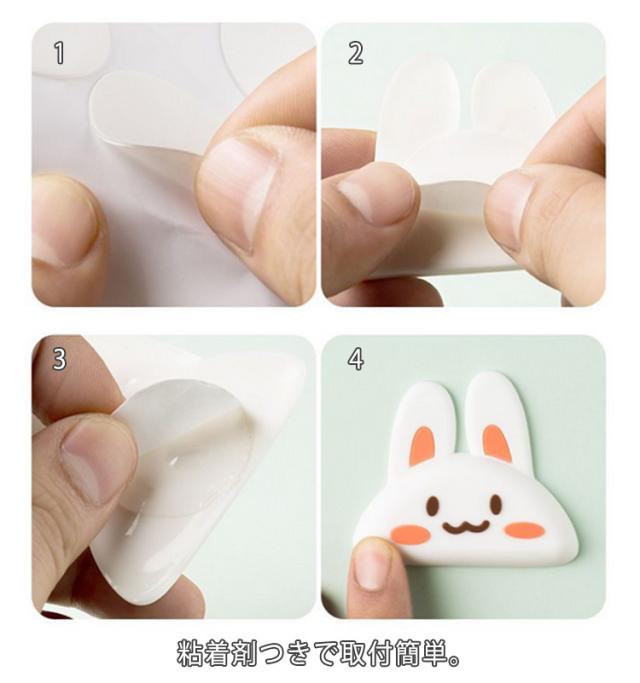 1

2

3

4

粘着剤つきで取付簡単。