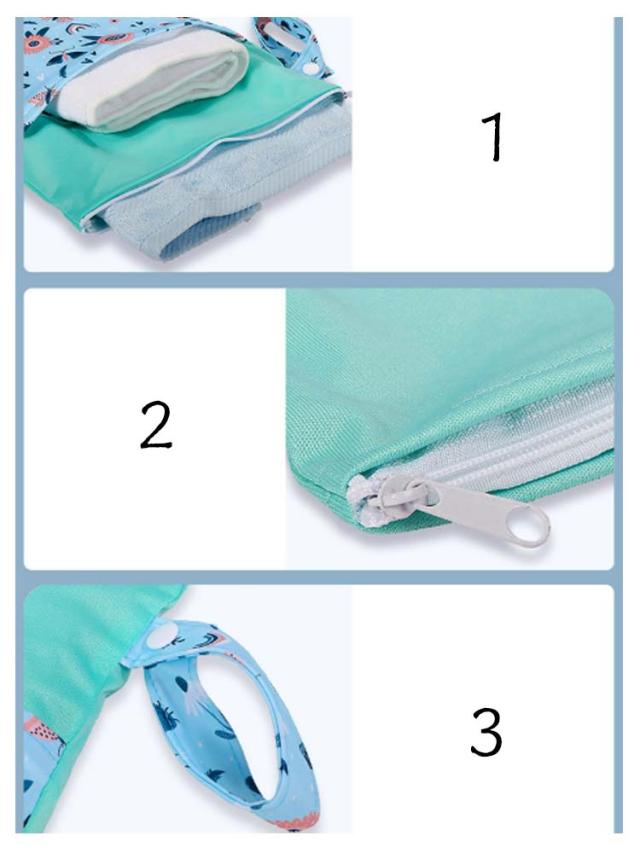 1

2

3