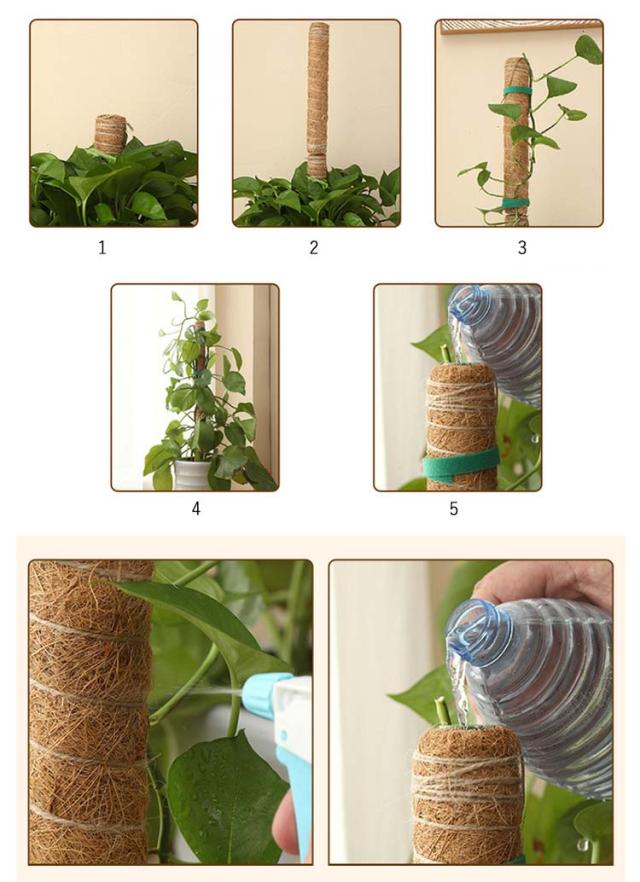 1

2

3

4

5