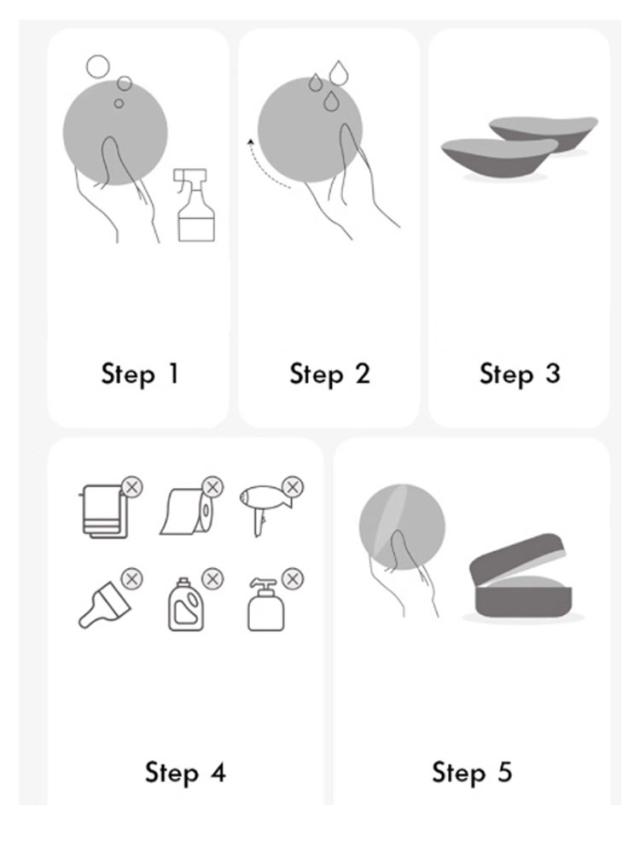 Step 1

Step 2

Step 3

Step 4

Step 5