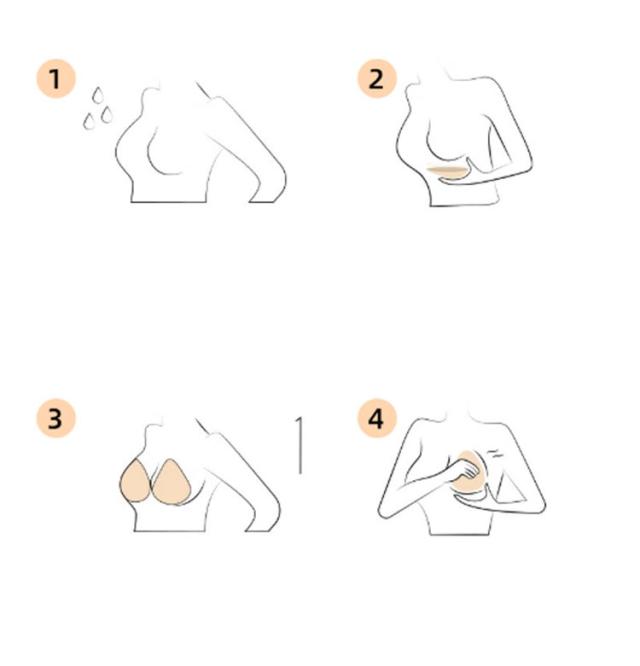 1

2

3

4