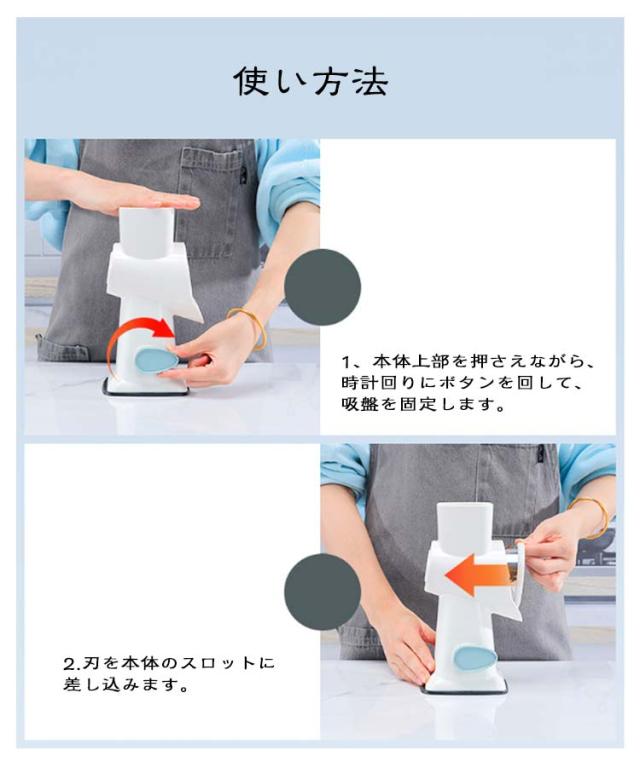 使い方法

1、本体上部を押さえながら、時計回りにボタンを回して、吸盤を固定します。

2.刃を本体のスロットに差し込みます。