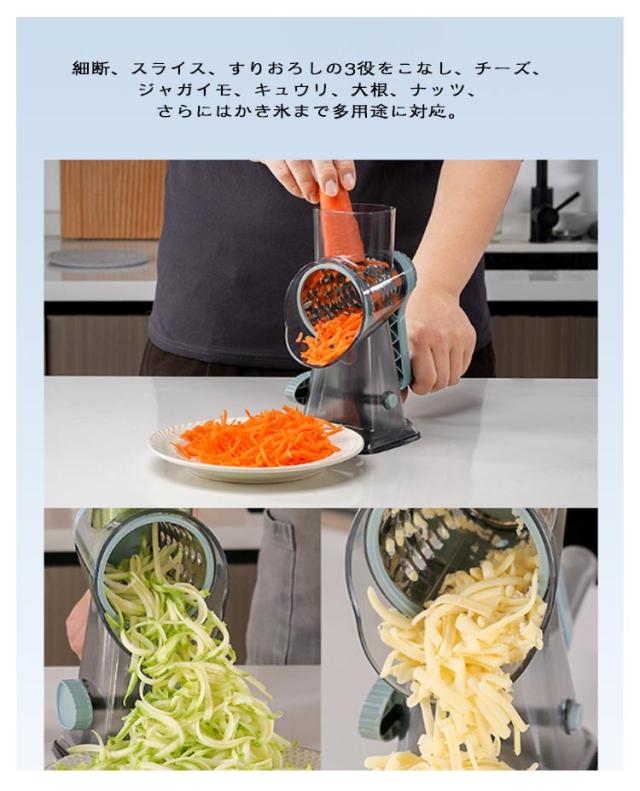 細断、スライス、すりおろしの3役をこなし、チーズ、ジャガイモ、キュウリ、大根、ナッツ、さらにはかき氷まで多用途に対応。