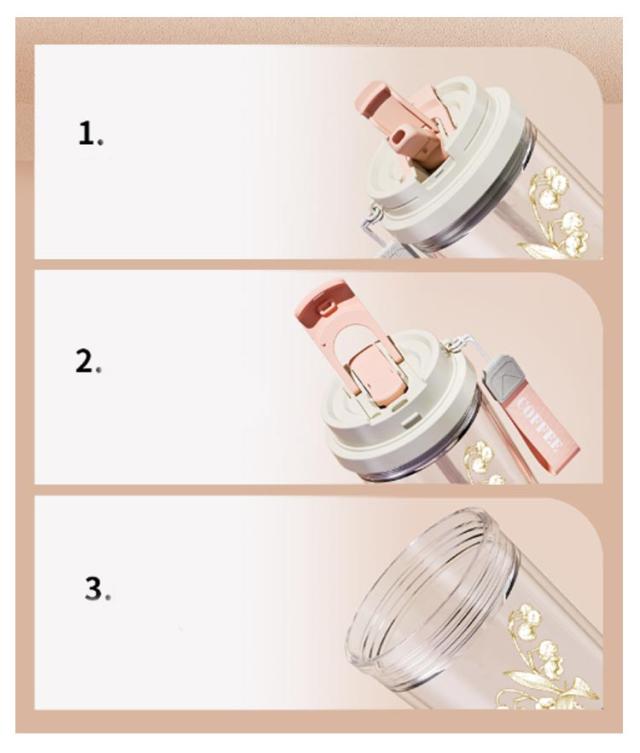 1.

2.

COFFEE

3.