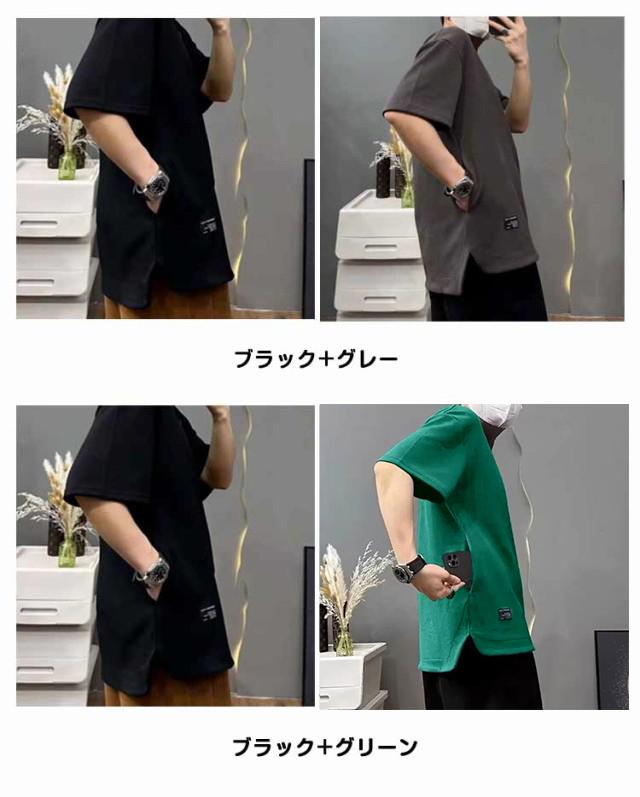 ブラック+グレー

ブラック+グリーン