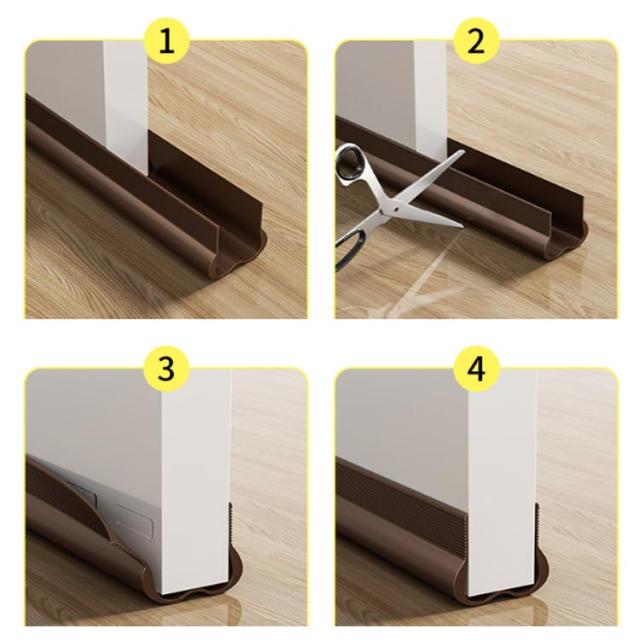 1

2

3

4