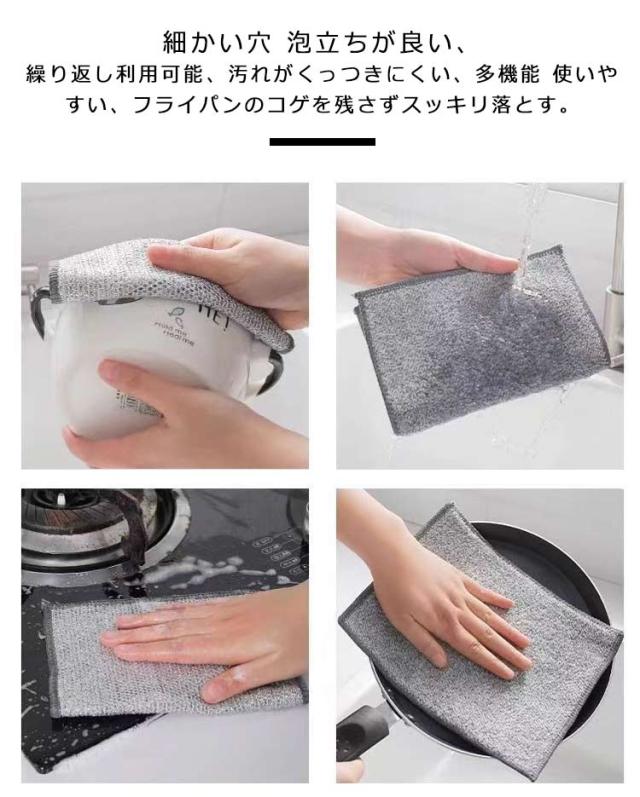 細かい穴 泡立ちが良い、
繰り返し利用可能、汚れがくっつきにくい、多機能 使いやすい、フライパンのコゲを残さずスッキリ落とす。

HE!
Hold me
Heal me