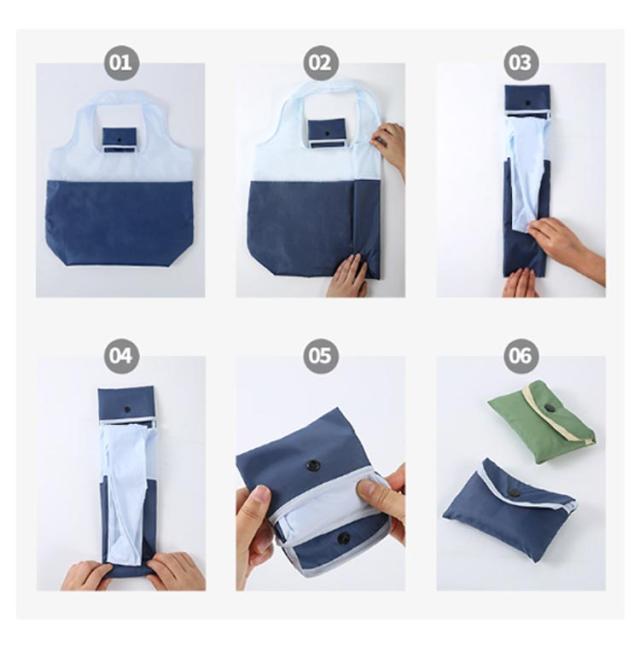 01

02

03

04

05

06