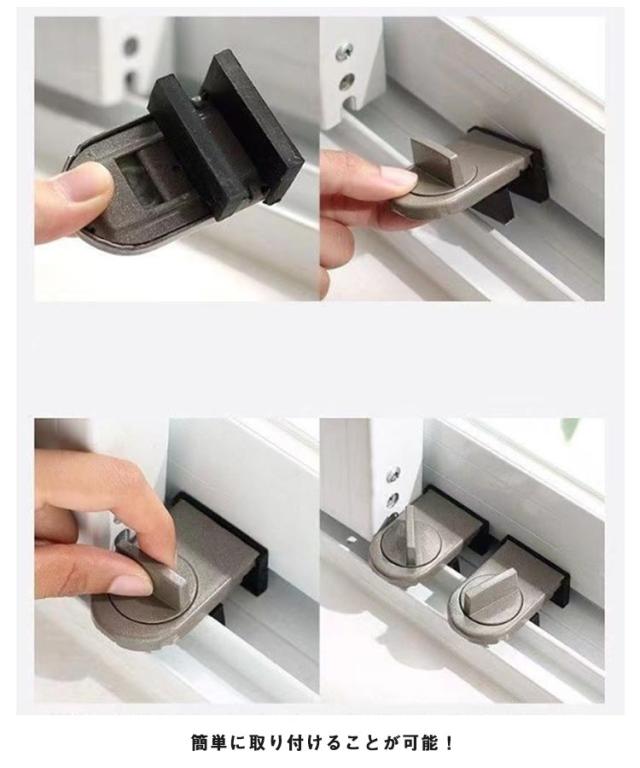 簡単に取り付けることが可能！