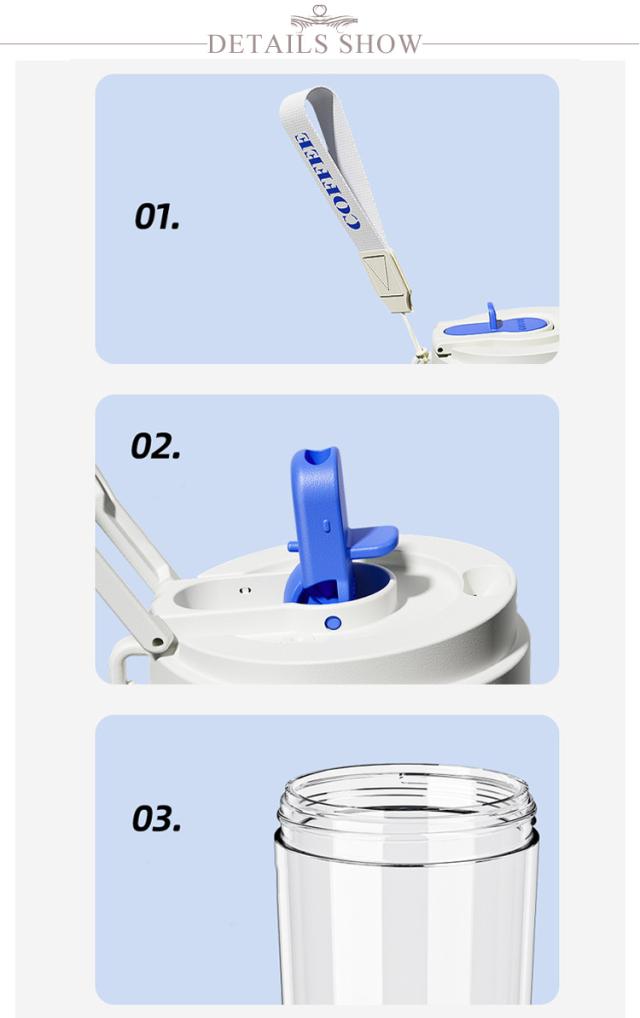 DETAILS SHOW

01.

COFFEE

02.

03.