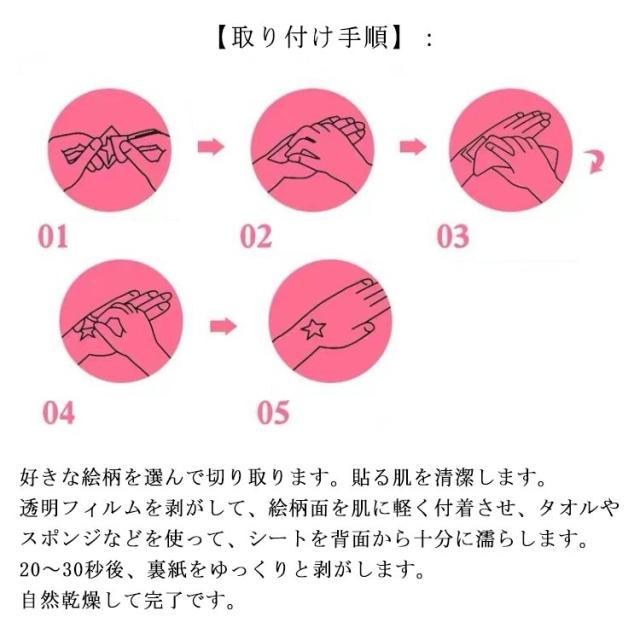 【取り付け手順】：

01

02

03

04

05

好きな絵柄を選んで切り取ります。貼る肌を清潔します。
透明フィルムを剥がして、絵柄面を肌に軽く付着させ、タオルやスポンジなどを使って、シートを背面から十分に濡らします。
20～30秒後、裏紙をゆっくりと剥がします。
自然乾燥して完了です。