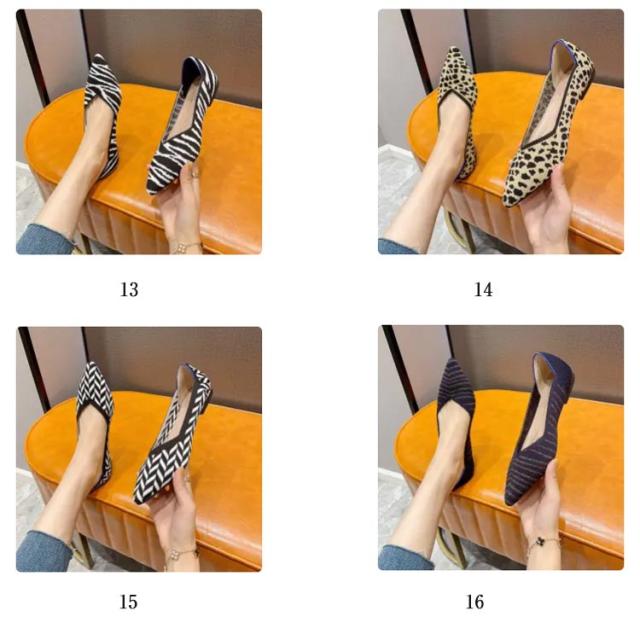 13

14

15

16