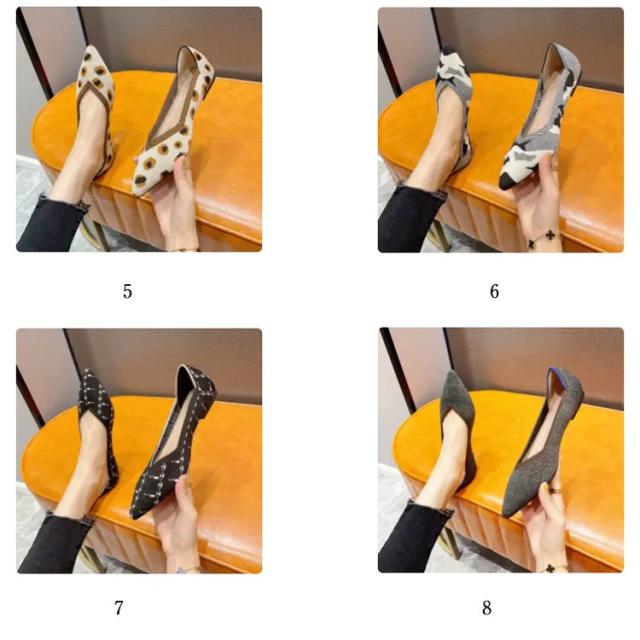 5

6

7

8